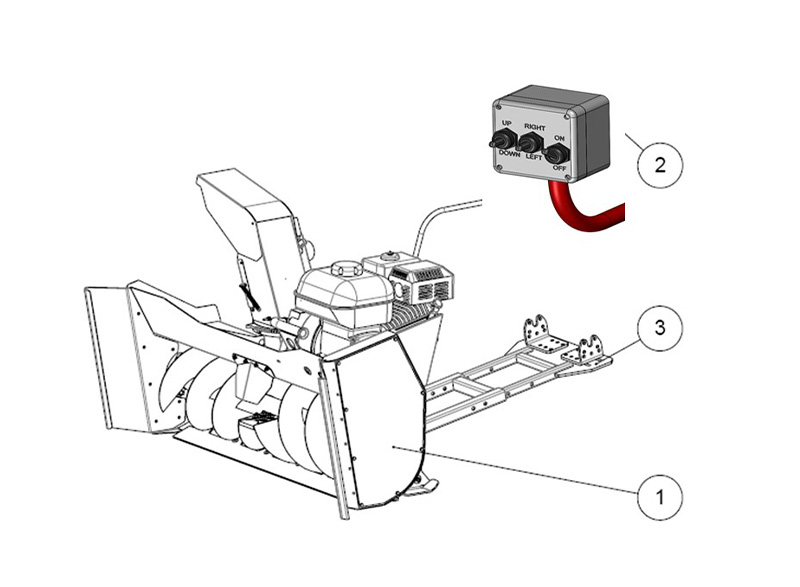 UP
DOWN
RIGHT
LEFT
ON
OFF
2
3
1